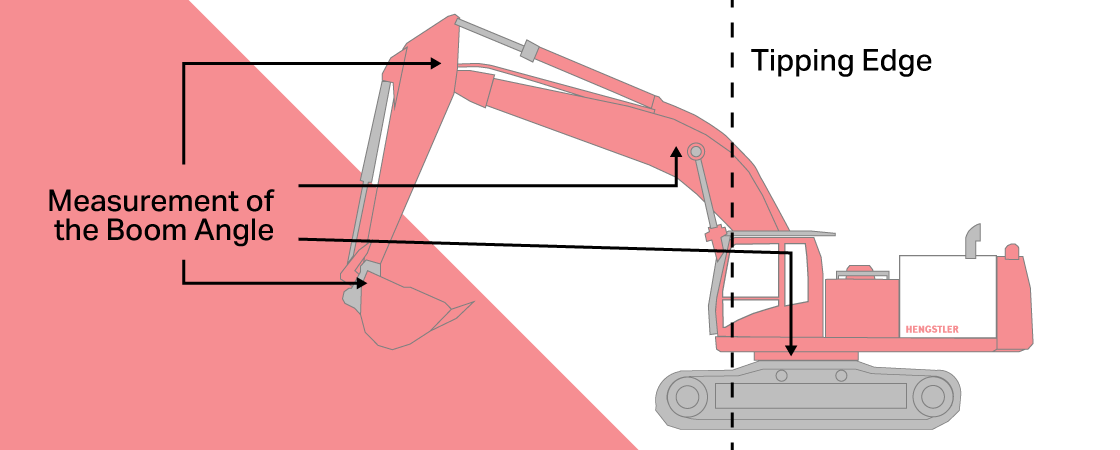 Tipping Edge

Measurement of the Boom Angle

HENGSTLER